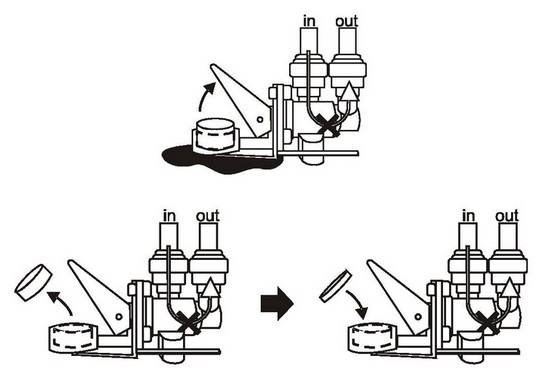 in out

in out

in out